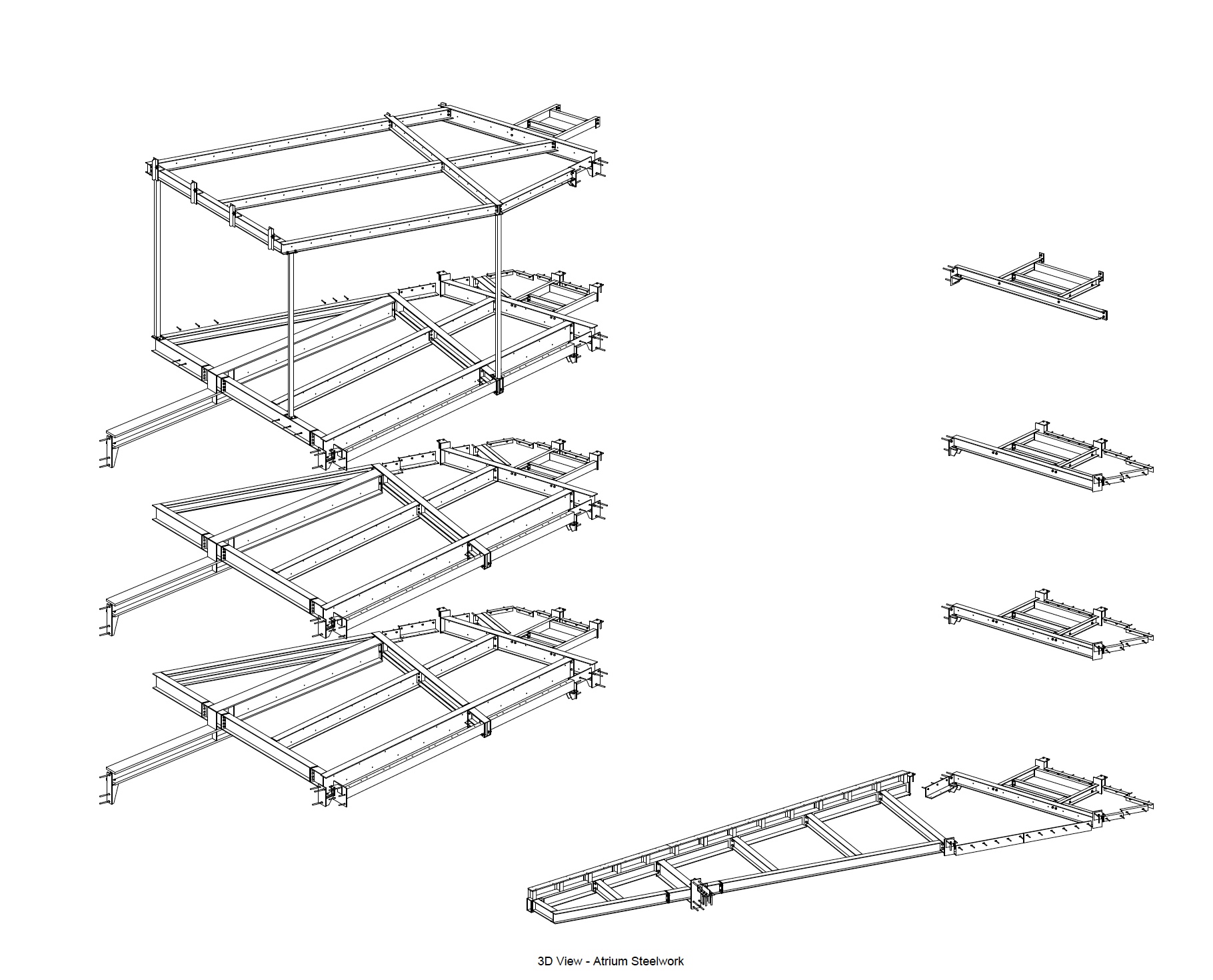 3D View - Atrium Steelwork